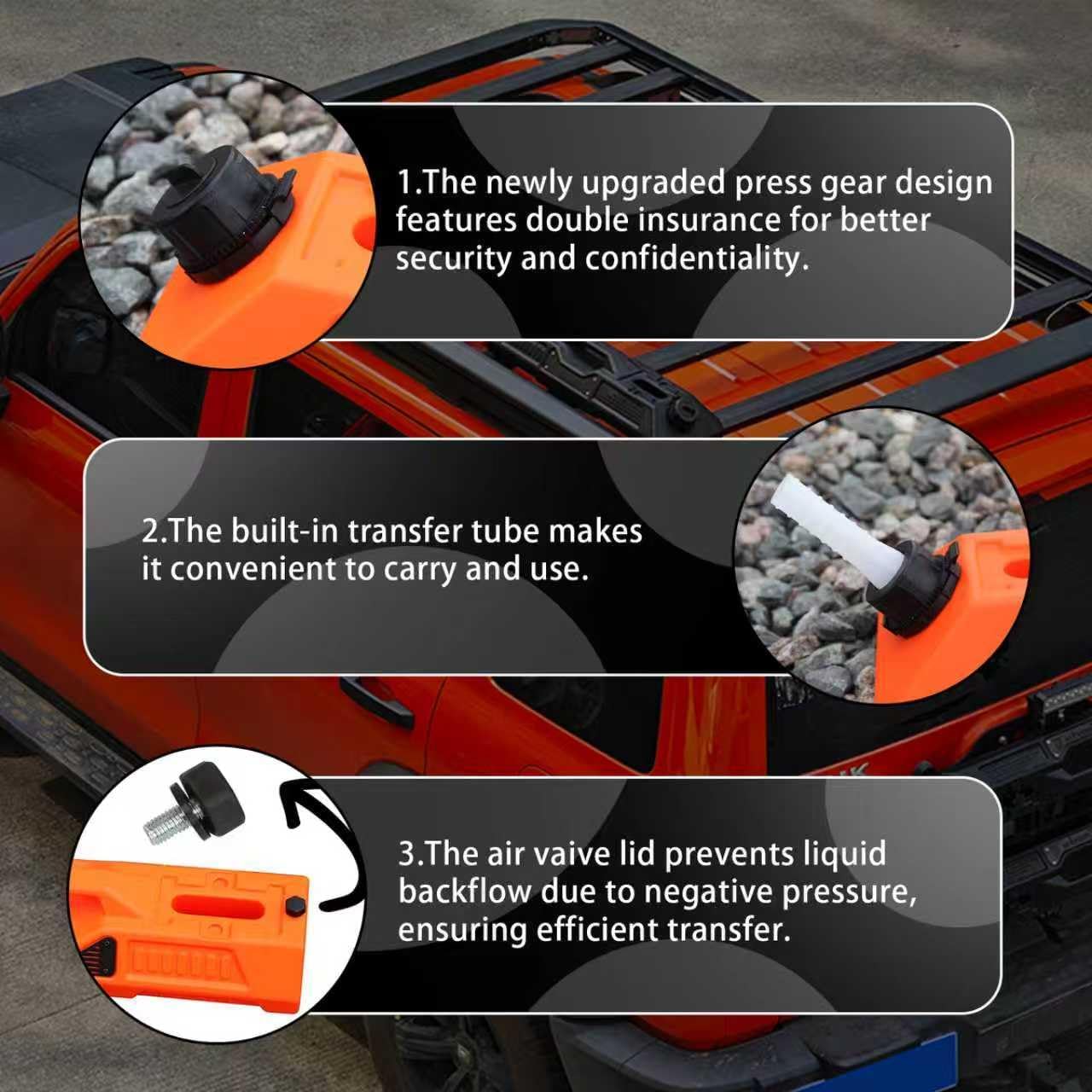 1.The newly upgraded press gear design features double insurance for better security and confidentiality.

2.The built-in transfer tube makes it convenient to carry and use.

3.The air vaive lid prevents liquid backflow due to negative pressure, ensuring efficient transfer.