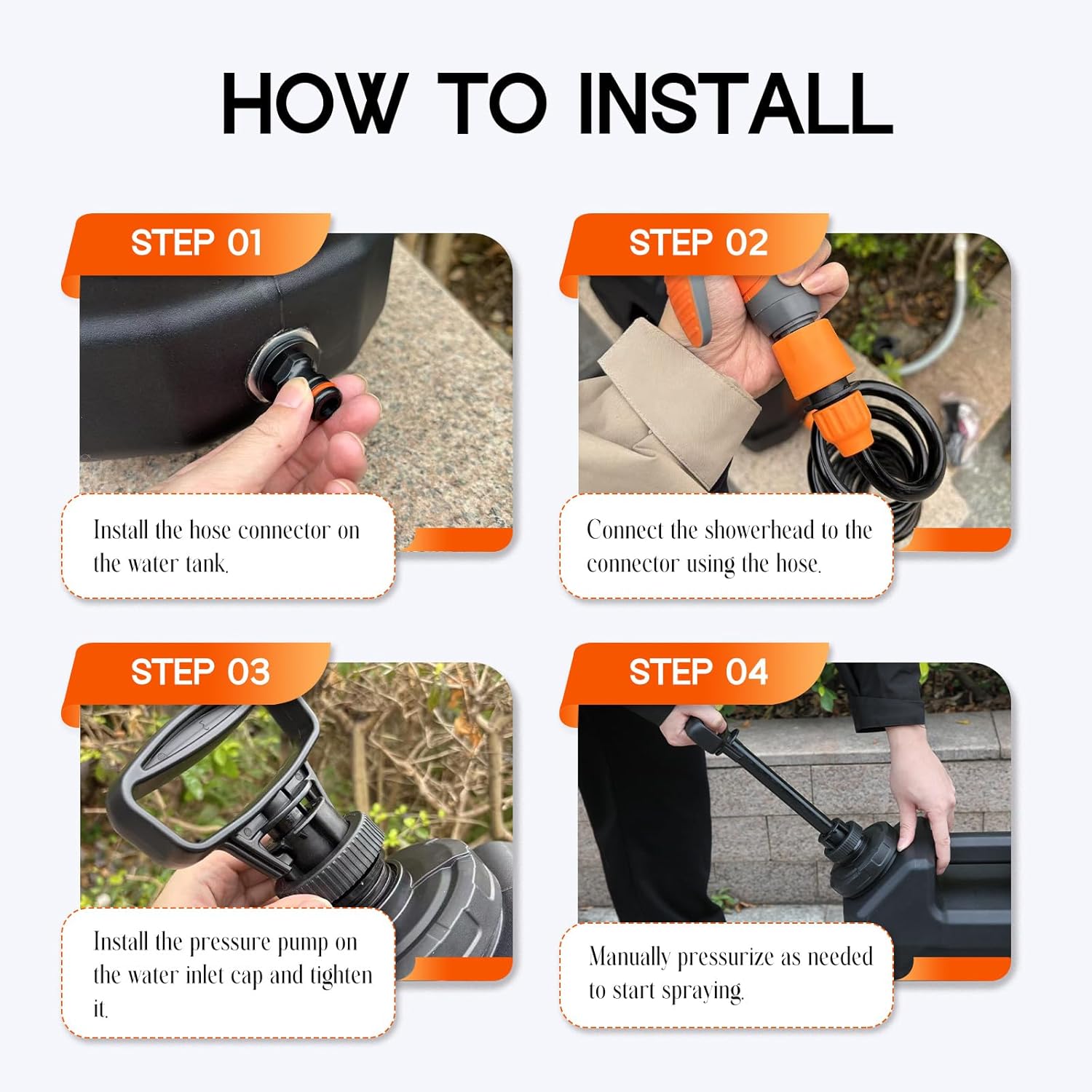 HOW TO INSTALL

STEP 01

Install the hose connector on the water tank.

STEP 02

Connect the showerhead to the connector using the hose.

STEP 03

Install the pressure pump on the water inlet cap and tighten it.

STEP 04

Manually pressurize as needed to start spraying.